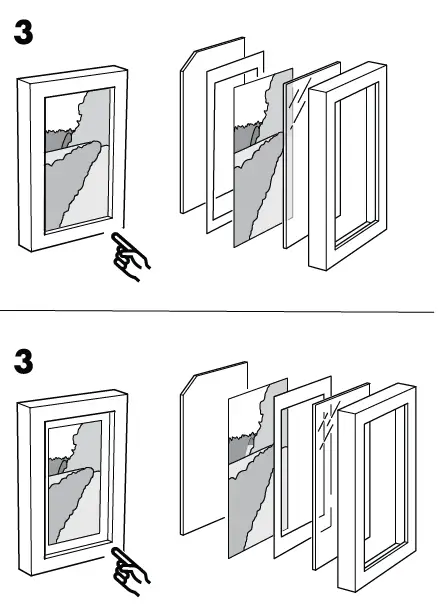 3

3