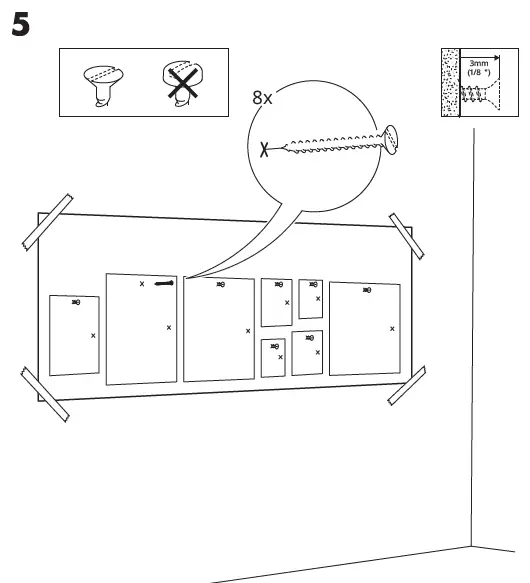 5

8x

3mm
(1/8 ")