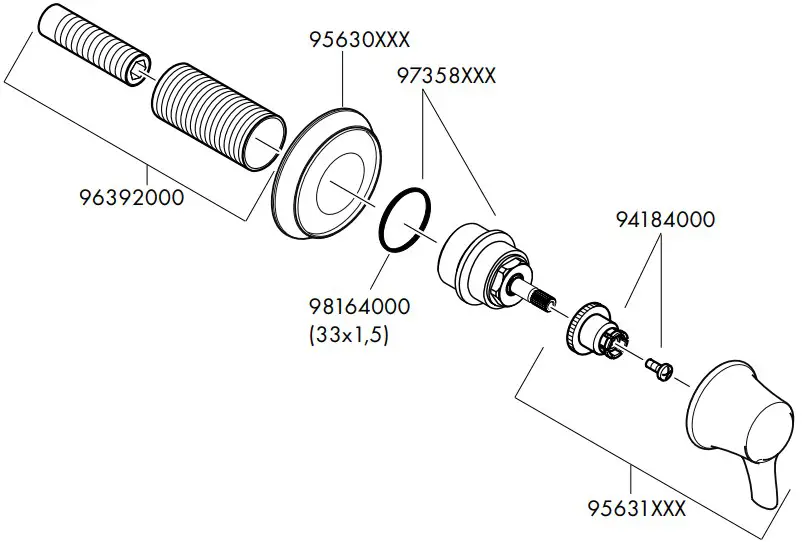 95630XXX
97358XXX
96392000
94184000
98164000
(33x1,5)
95631XXX