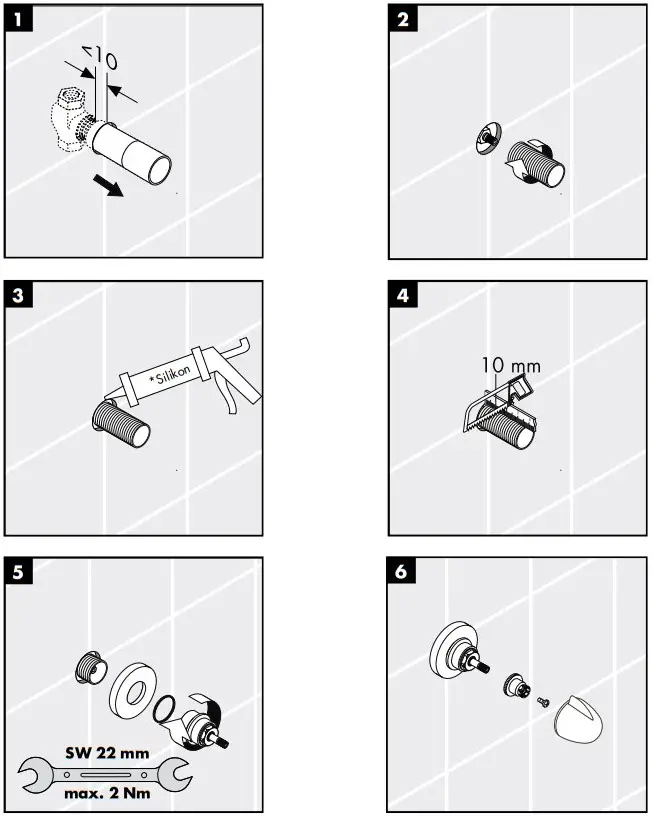 1

<10

2

3

*Silikon

4

10 mm

5

SW 22 mm

max. 2 Nm

6