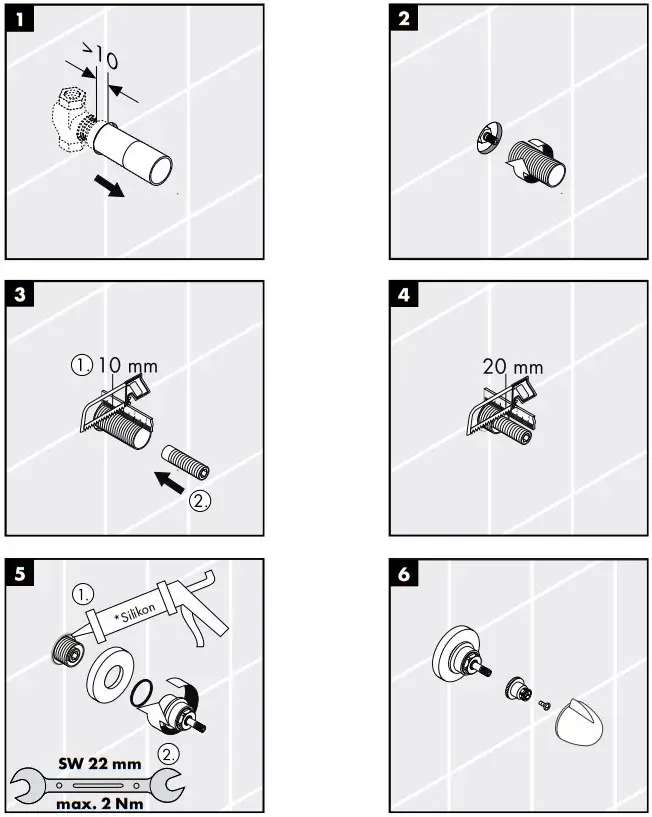 1

>10

2

3

1. 10 mm

2.

4

20 mm

5

1.

*Silikon

2.

SW 22 mm

max. 2 Nm

6