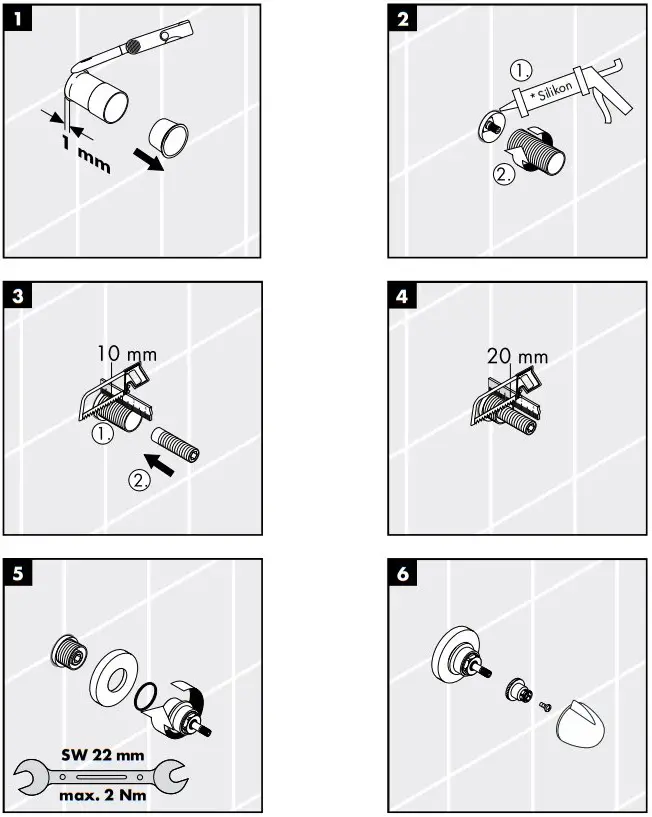 1

1 mm

2

1.

* Silikon

2.

3

10 mm

1.

2.

4

20 mm

5

SW 22 mm

max. 2 Nm

6