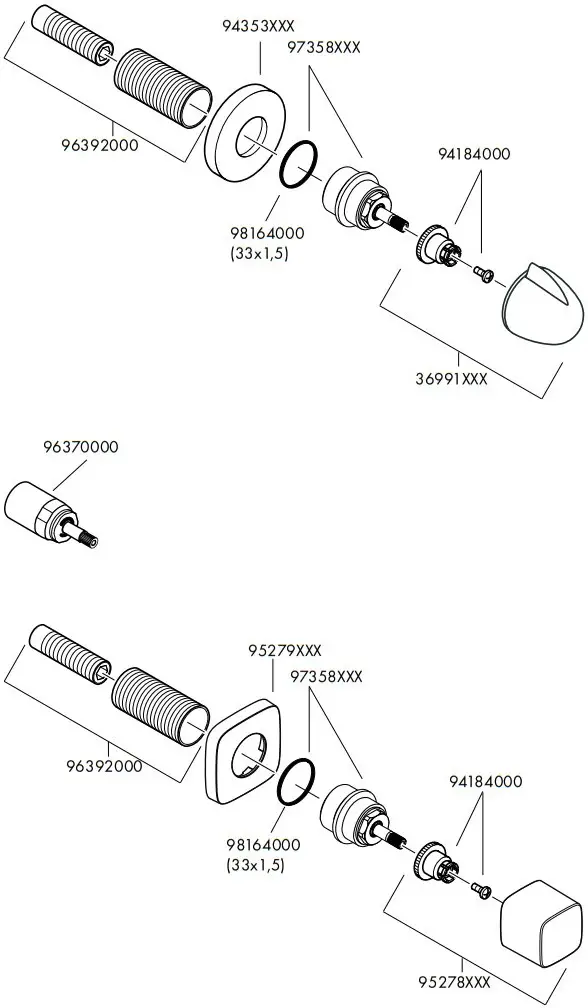 94353XXX
97358XXX
96392000
94184000
98164000
(33x1,5)
36991XXX

96370000

95279XXX
97358XXX
96392000
94184000
98164000
(33x1,5)
95278XXX