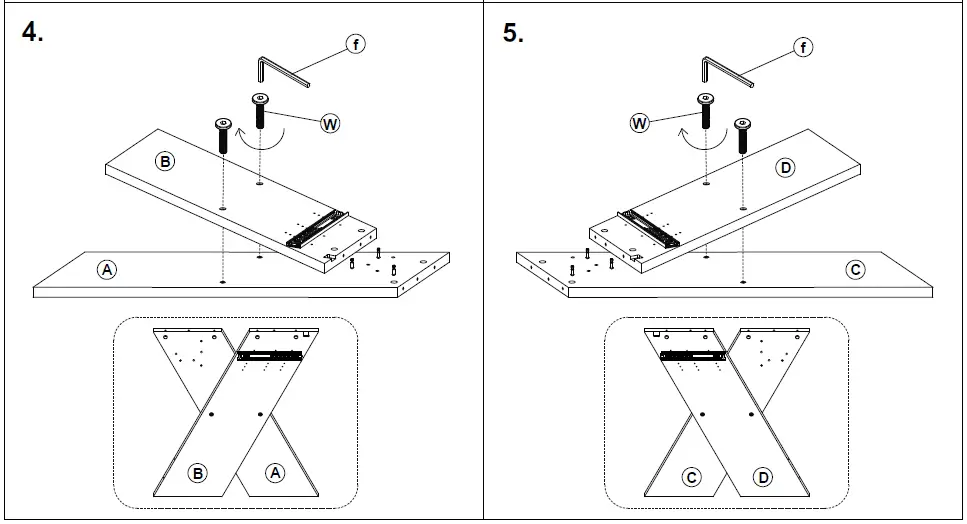 4.

f

W

B

A

B

A

5.

f

W

D

C

C

D