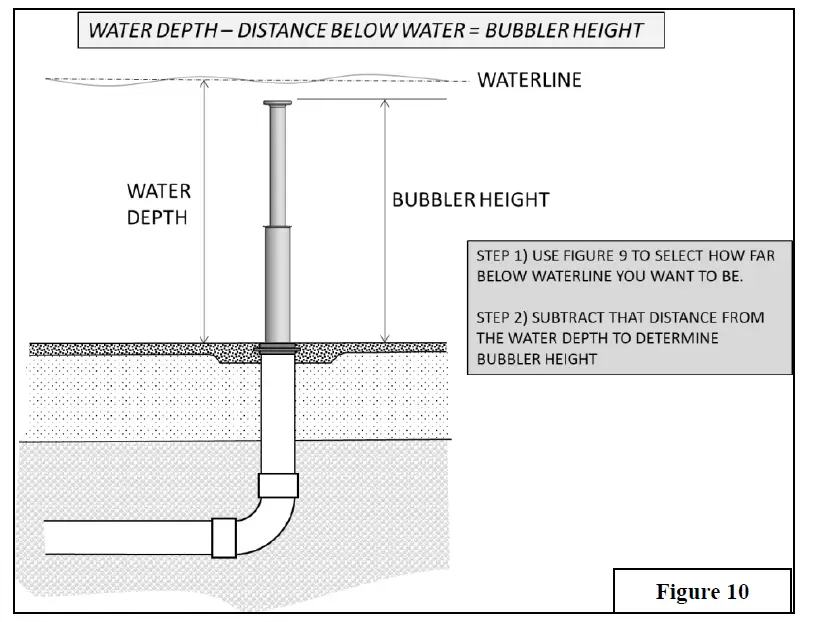 WATER DEPTH – DISTANCE BELOW WATER = BUBBLER HEIGHT

WATERLINE

WATER DEPTH

BUBBLER HEIGHT

STEP 1) USE FIGURE 9 TO SELECT HOW FAR BELOW WATERLINE YOU WANT TO BE.

STEP 2) SUBTRACT THAT DISTANCE FROM THE WATER DEPTH TO DETERMINE BUBBLER HEIGHT

Figure 10