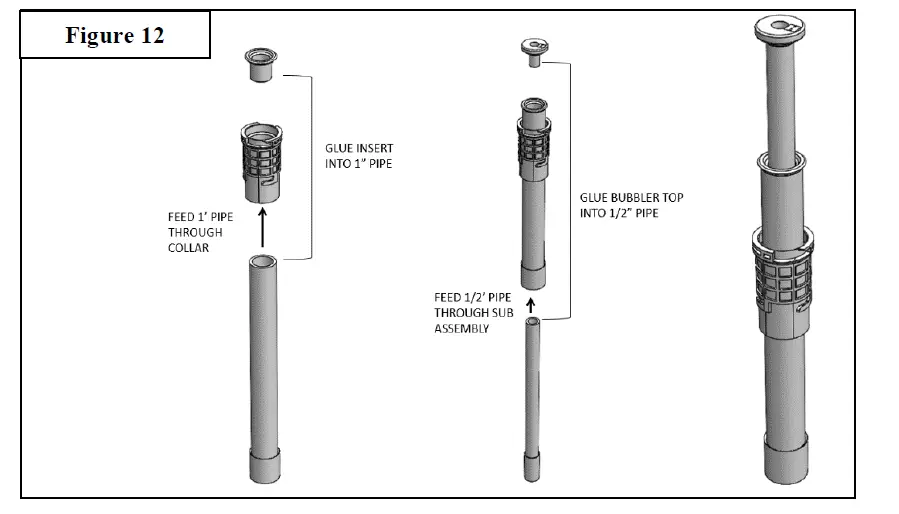 Figure 12

GLUE INSERT INTO 1" PIPE

FEED 1' PIPE THROUGH COLLAR

GLUE BUBBLER TOP INTO 1/2" PIPE

FEED 1/2' PIPE THROUGH SUB ASSEMBLY