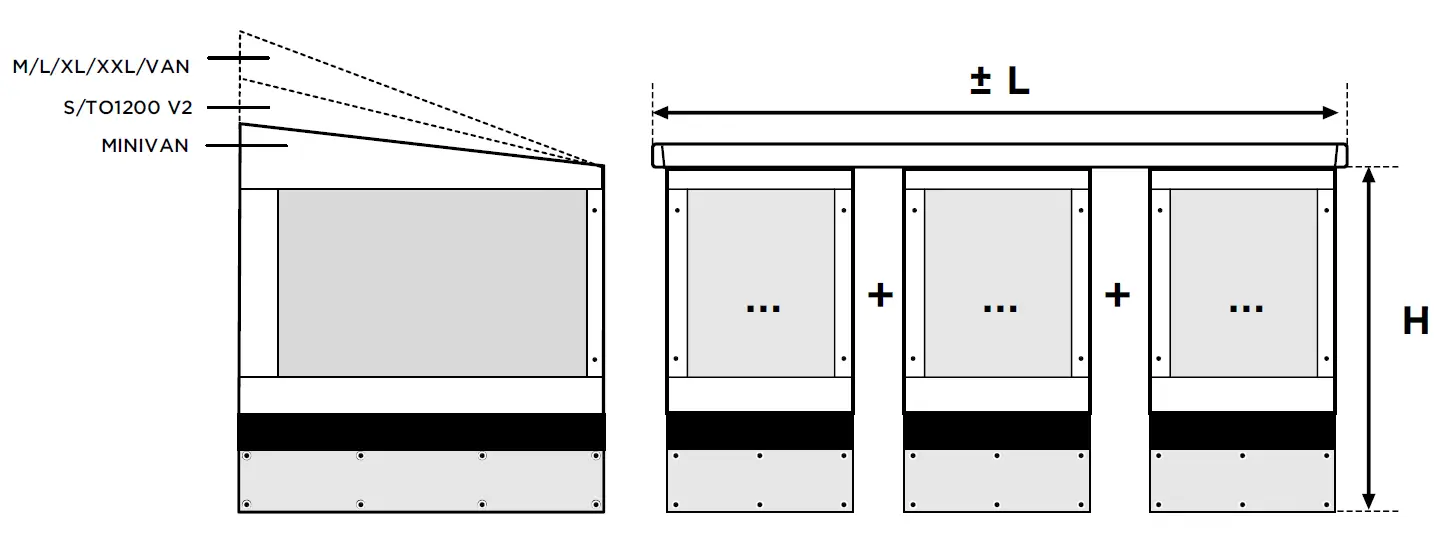 M/L/XL/XXL/VAN
S/TO1200 V2
MINIVAN

± L

...
+
...
+
...

H