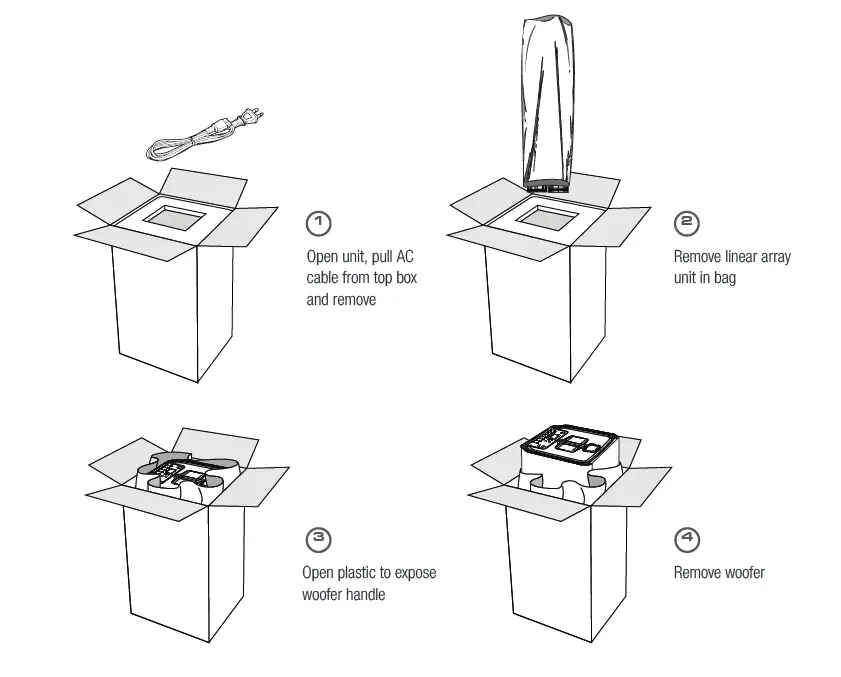 1
Open unit, pull AC cable from top box and remove

2
Remove linear array unit in bag

3
Open plastic to expose woofer handle

4
Remove woofer