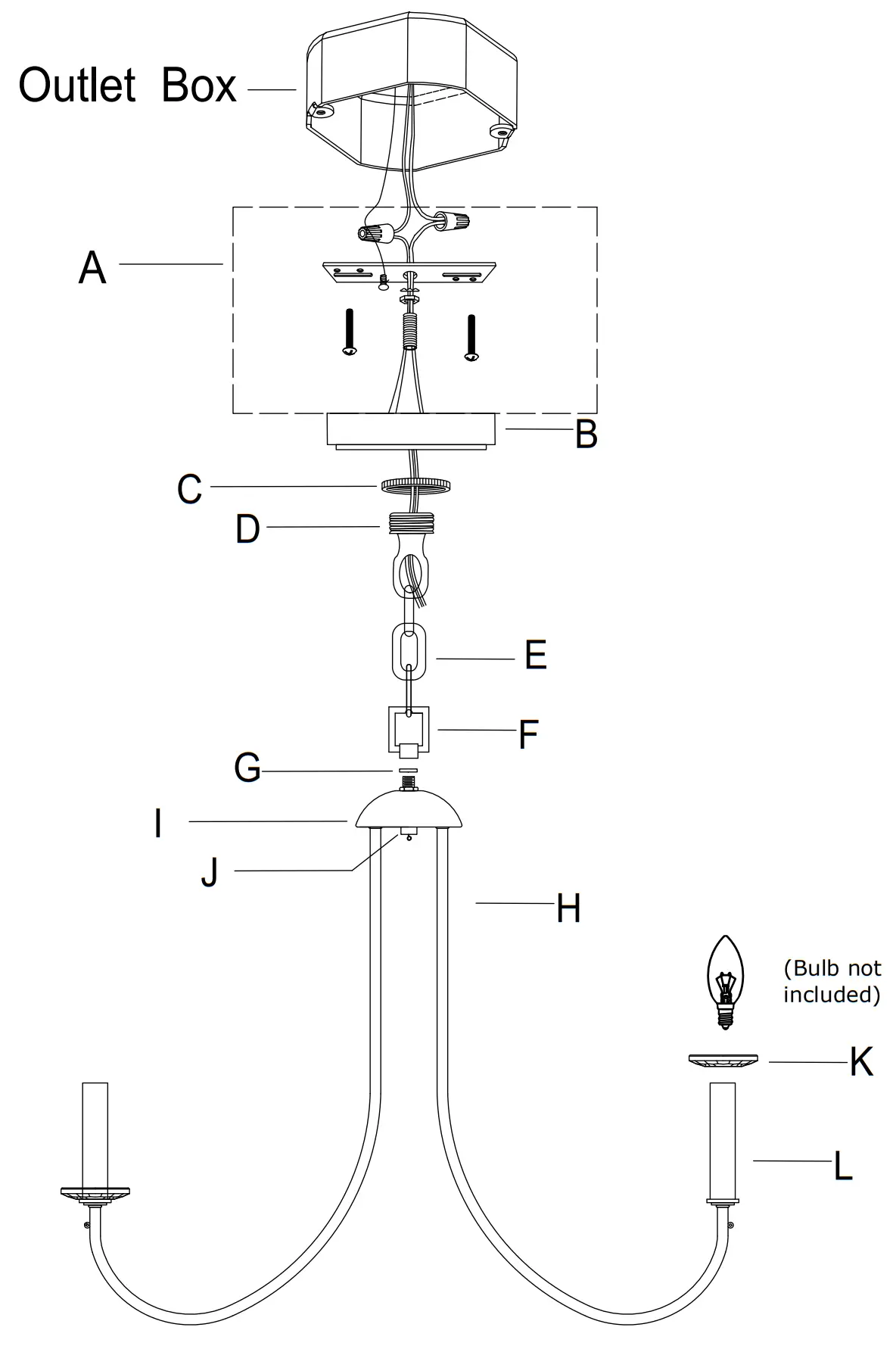 Outlet Box

A

B

C

D

E

F

G

I

J

H

(Bulb not included)

K

L