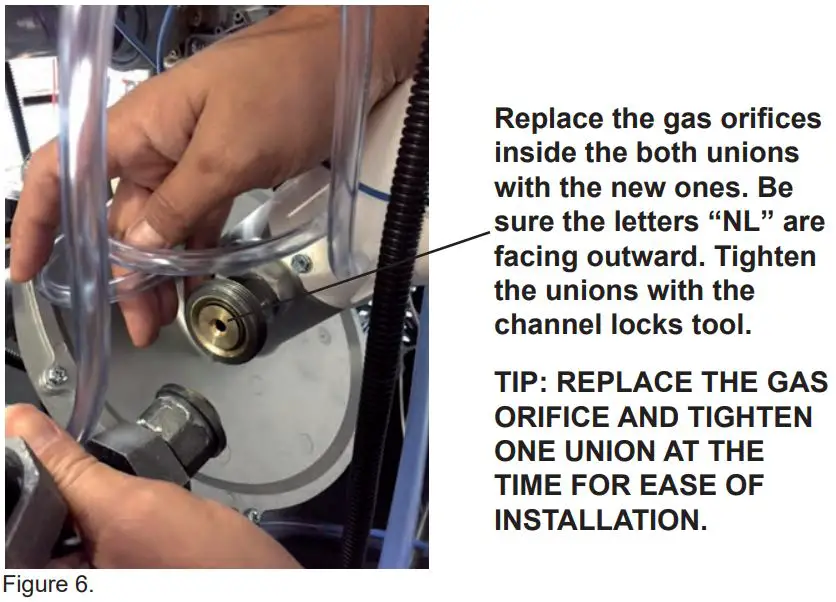 Replace the gas orifices inside the both unions with the new ones. Be sure the letters “NL” are facing outward. Tighten the unions with the channel locks tool.

TIP: REPLACE THE GAS ORIFICE AND TIGHTEN ONE UNION AT THE TIME FOR EASE OF INSTALLATION.

Figure 6.