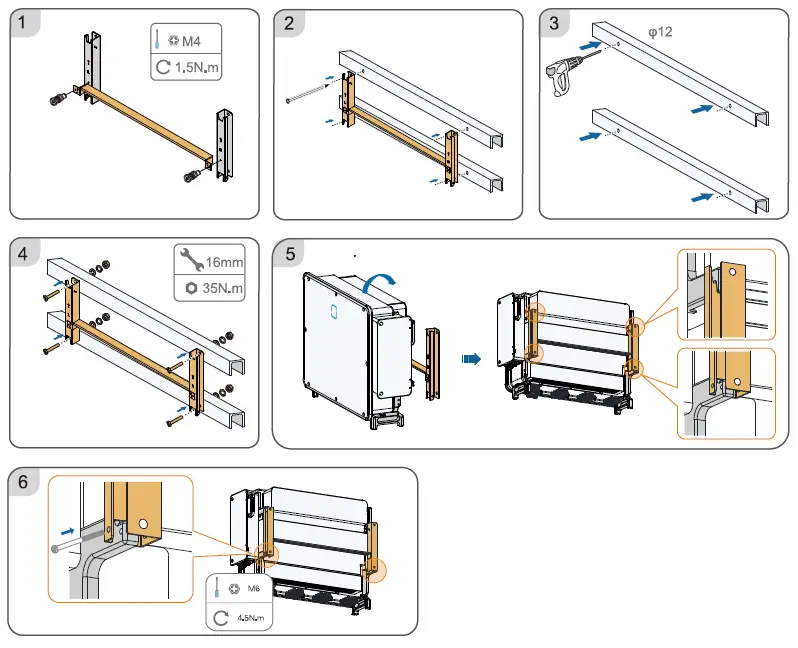 1

M4

1.5N.m

2

3

φ12

4

16mm

35N.m

5

6

M6

4.5N.m