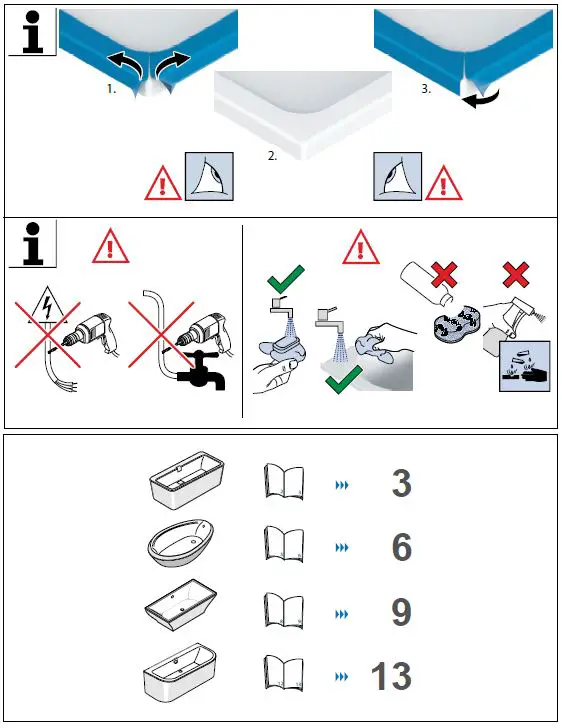 1.

2.

3.

3

6

9

13