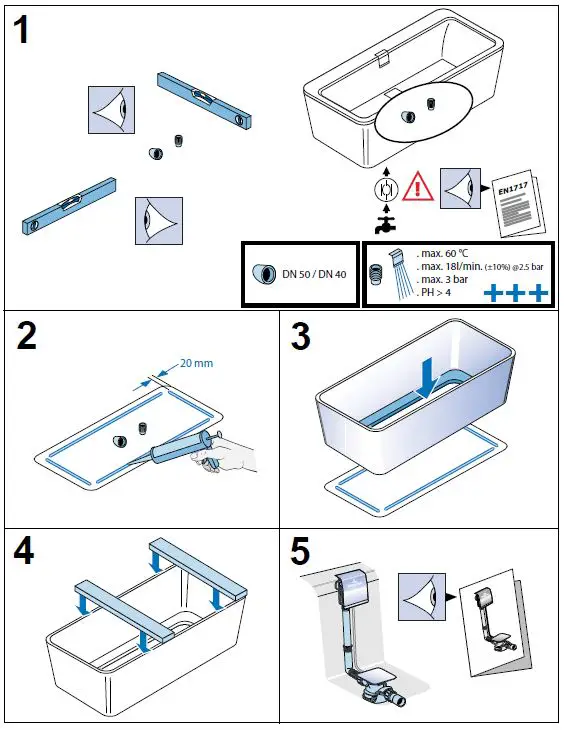 1

EN1717

DN 50 / DN 40

. max. 60 °C
. max. 18l/min. (±10%) @2.5 bar
. max. 3 bar
. PH > 4

+++

2

20 mm

3

4

5