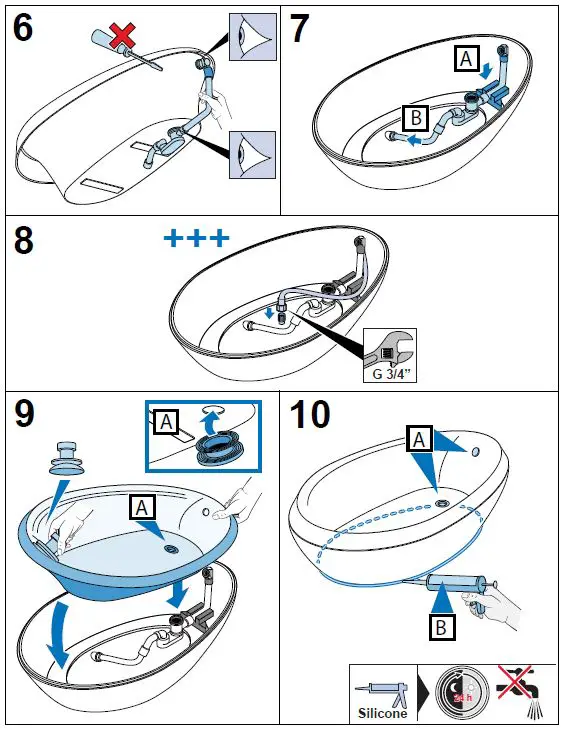 6

7
A
B

8
+++
G 3/4"

9
A
A

10
A
B
Silicone
24 h