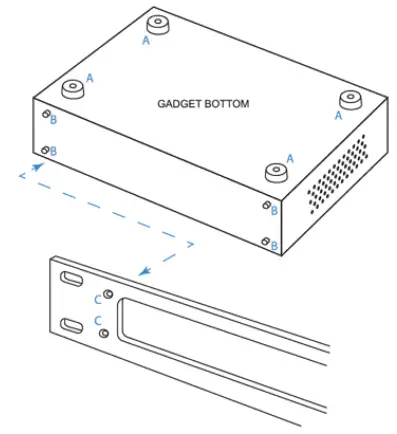 A

A

GADGET BOTTOM

A

B

B

A

B

B

C

C