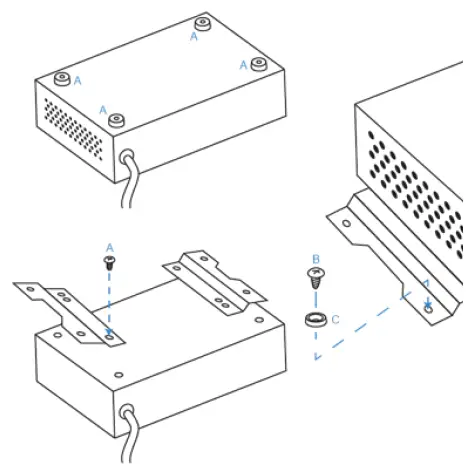 A
A
A
A
A
B
C