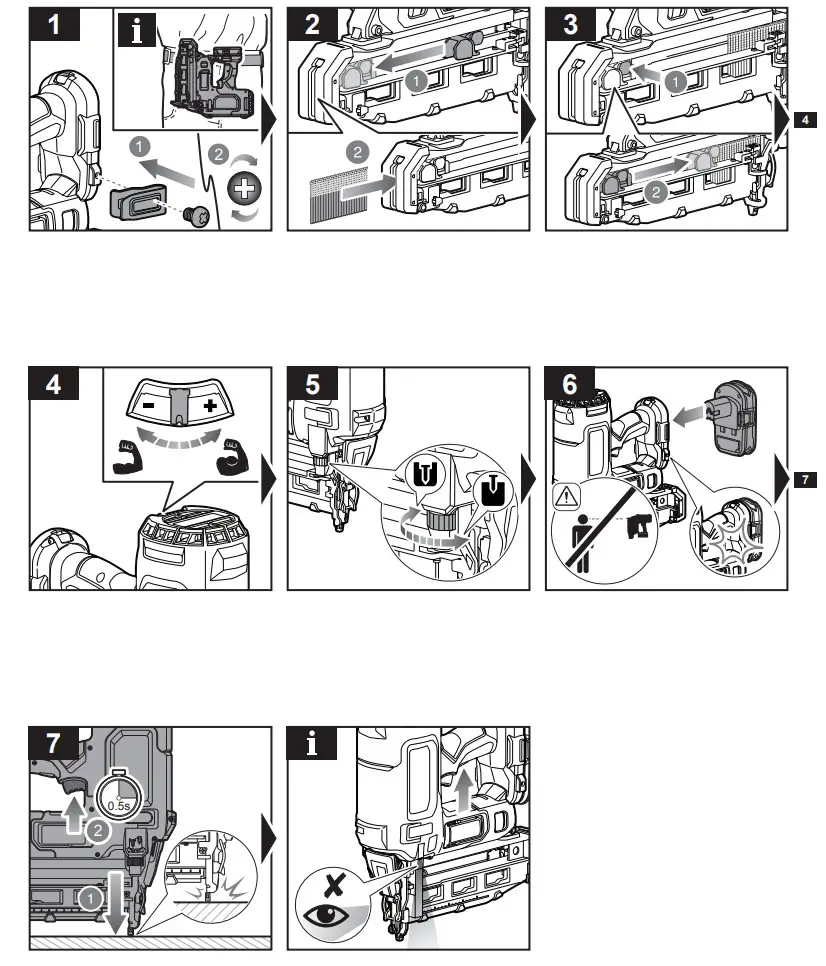 1
i
1
2
2
1
2
3
1
2
4
4
-
+
5
6
7
7
0.5s
2
1
i