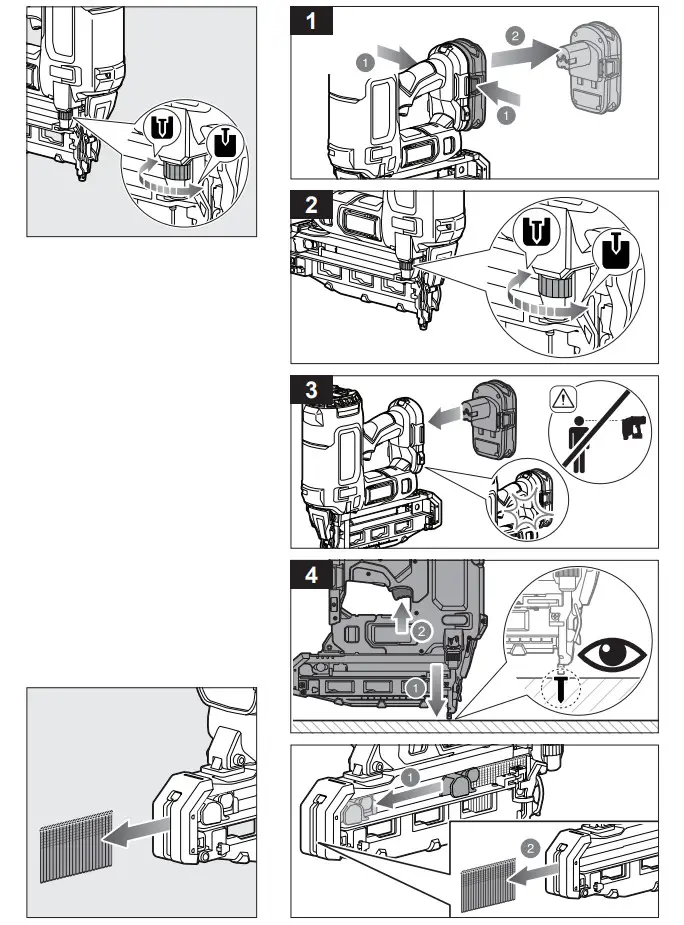 1

1

2

1

2

3

4

2

1

1

2