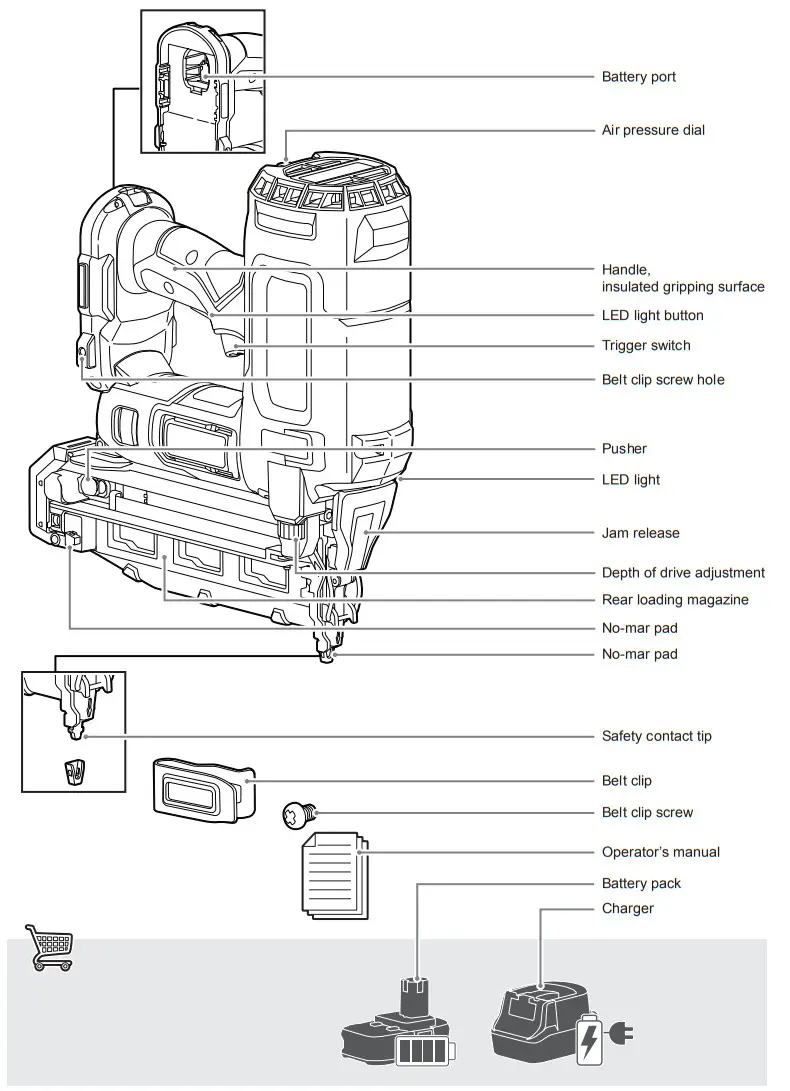 Battery port
Air pressure dial
Handle,
insulated gripping surface
LED light button
Trigger switch
Belt clip screw hole
Pusher
LED light
Jam release
Depth of drive adjustment
Rear loading magazine
No-mar pad
No-mar pad
Safety contact tip
Belt clip
Belt clip screw
Operator's manual
Battery pack
Charger