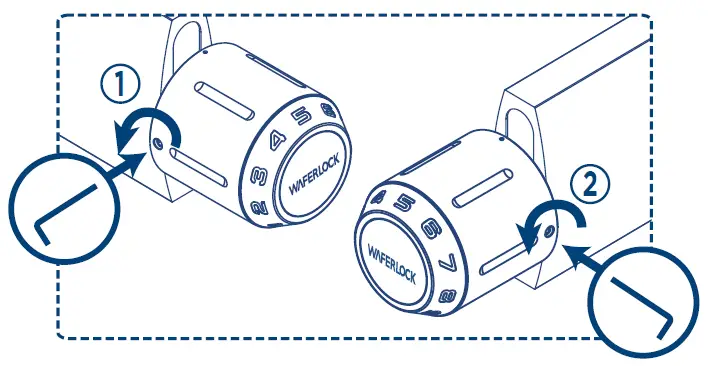 1

2 3 4 5 6

WAFERLOCK

2

4 5 6 7 8

WAFERLOCK