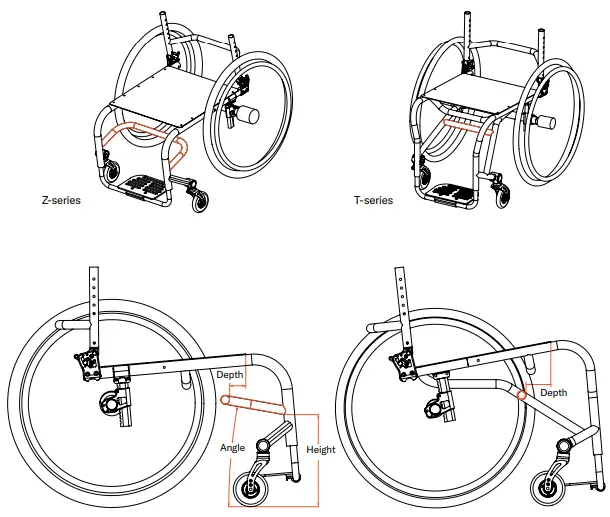 Z-series

T-series

Depth

Angle

Height

Depth