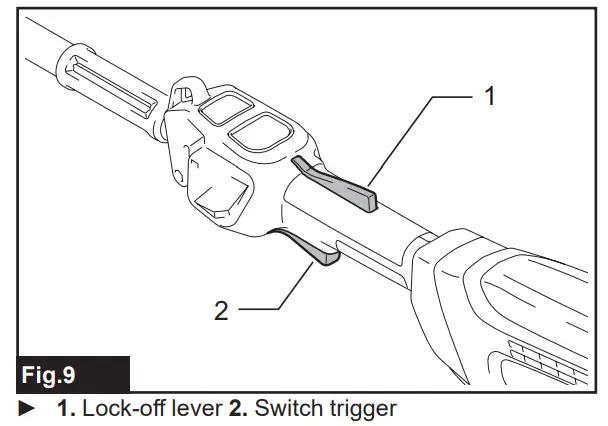 1

2

Fig.9

► 1. Lock-off lever 2. Switch trigger