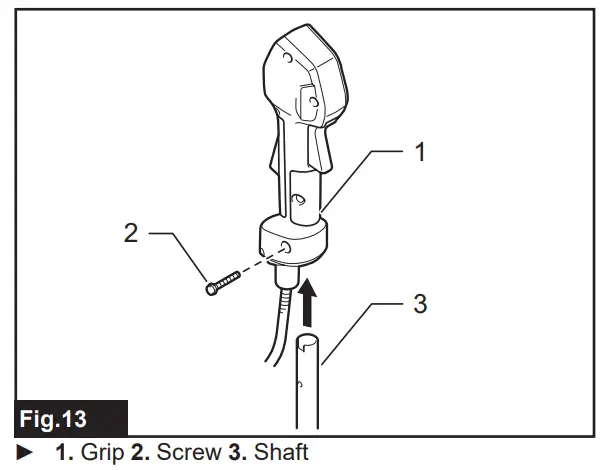 1

2

3

Fig.13

► 1. Grip 2. Screw 3. Shaft