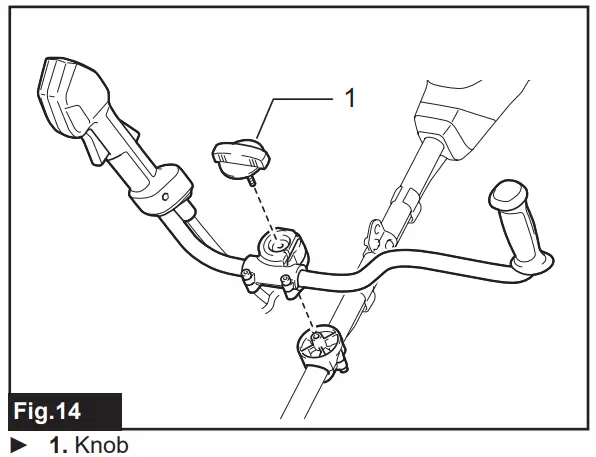 1

Fig.14

► 1. Knob