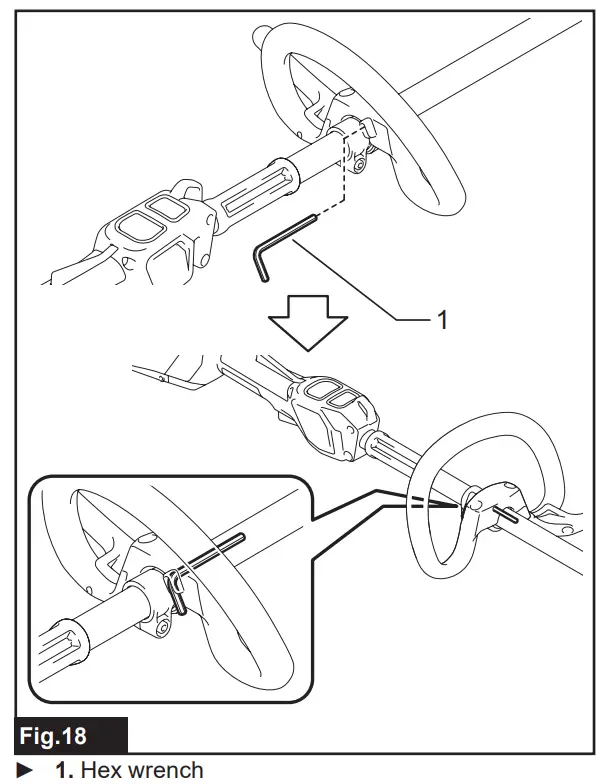 1

Fig.18

► 1. Hex wrench