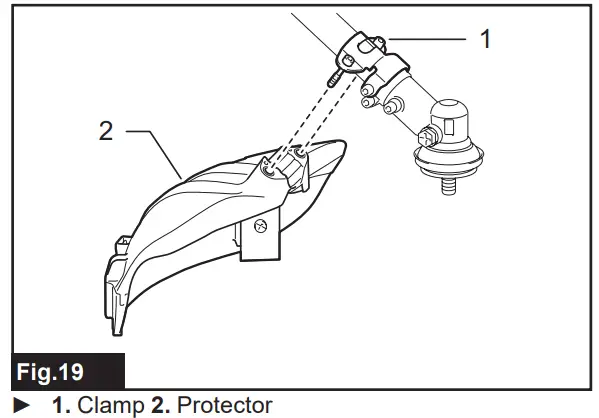 1

2

Fig.19

► 1. Clamp 2. Protector