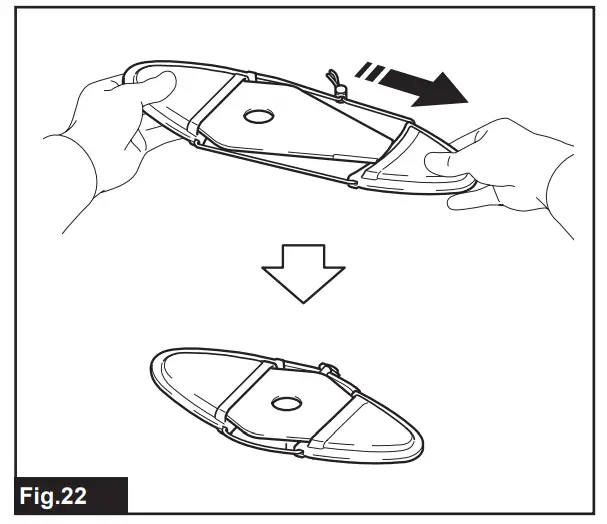 Fig.22