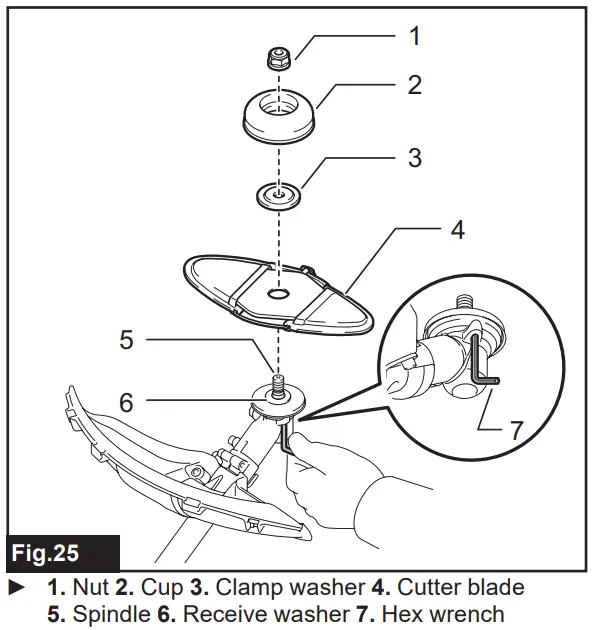 1
2
3
4
5
6
7

Fig.25

► 1. Nut 2. Cup 3. Clamp washer 4. Cutter blade 5. Spindle 6. Receive washer 7. Hex wrench