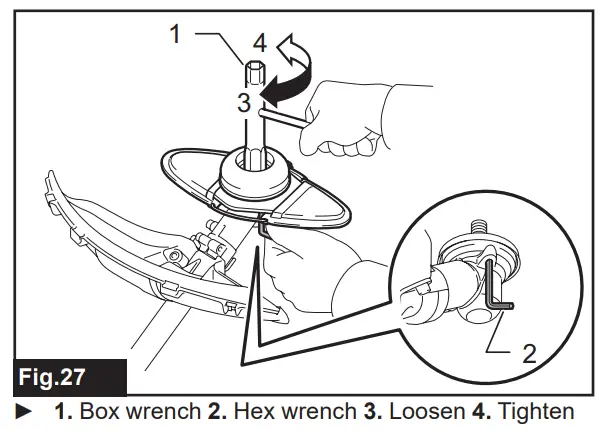 1
4
3
2
Fig.27
► 1. Box wrench 2. Hex wrench 3. Loosen 4. Tighten