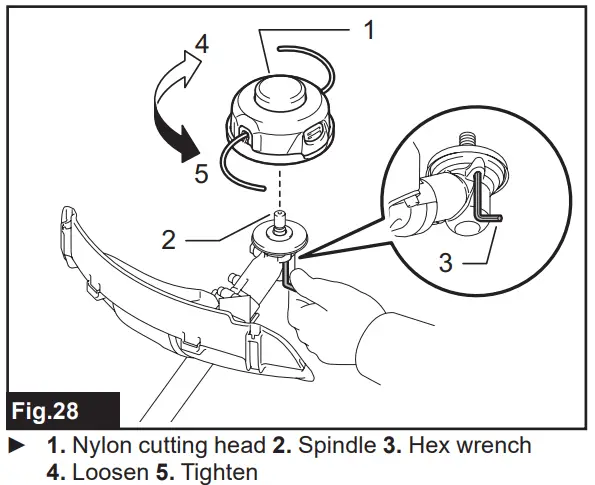 1
4
5
2
3
Fig.28
► 1. Nylon cutting head 2. Spindle 3. Hex wrench 4. Loosen 5. Tighten