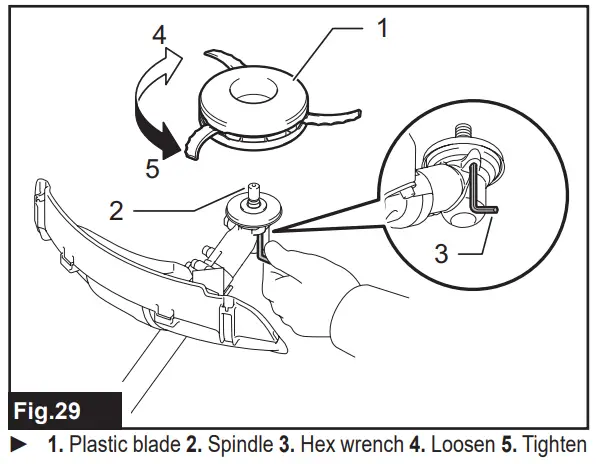 4
1
5
2
3
Fig.29
► 1. Plastic blade 2. Spindle 3. Hex wrench 4. Loosen 5. Tighten