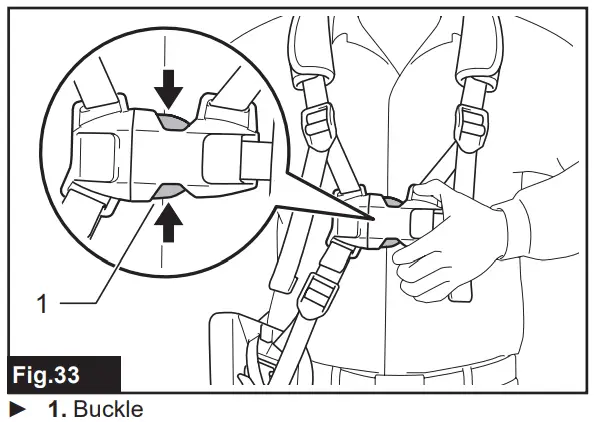 1

Fig.33

► 1. Buckle