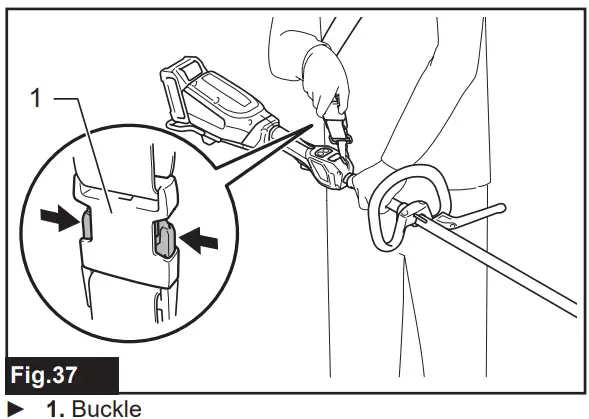 1

Fig.37

► 1. Buckle