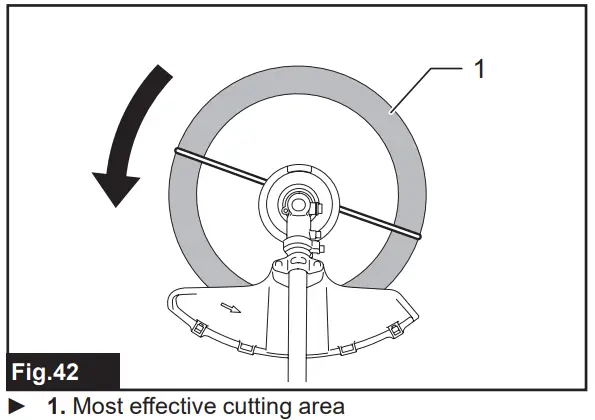 1

Fig.42

► 1. Most effective cutting area