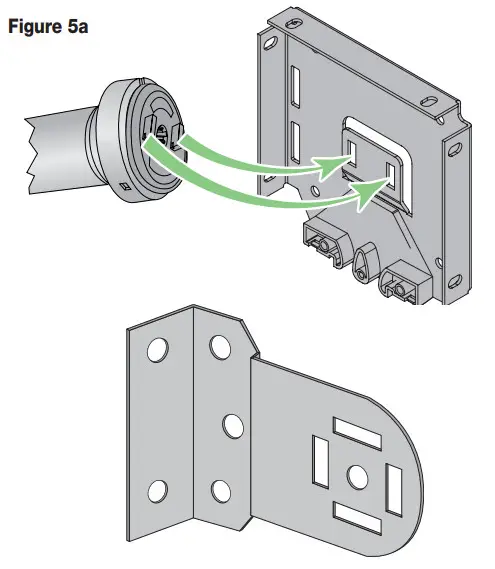 Figure 5a