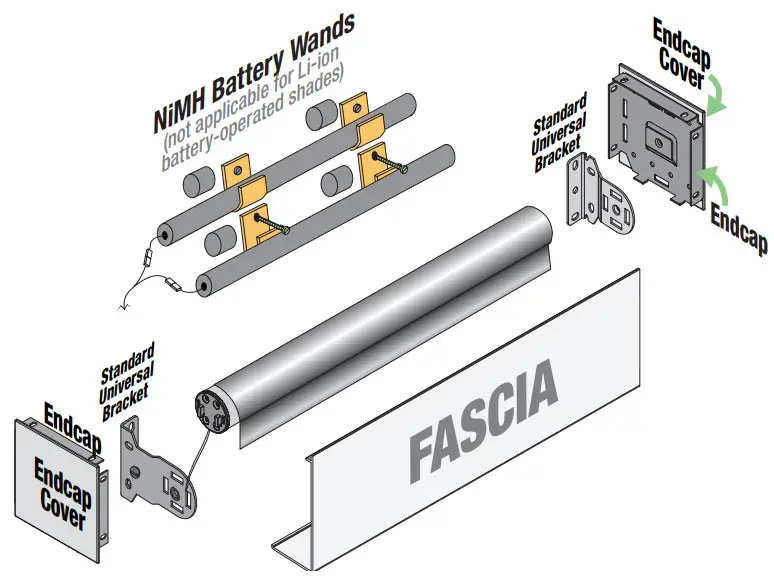 NiMH Battery Wands
(not applicable for Li-ion battery-operated shades)

Endcap Cover

Standard Universal Bracket

Endcap

Standard Universal Bracket

Endcap

Endcap Cover

FASCIA