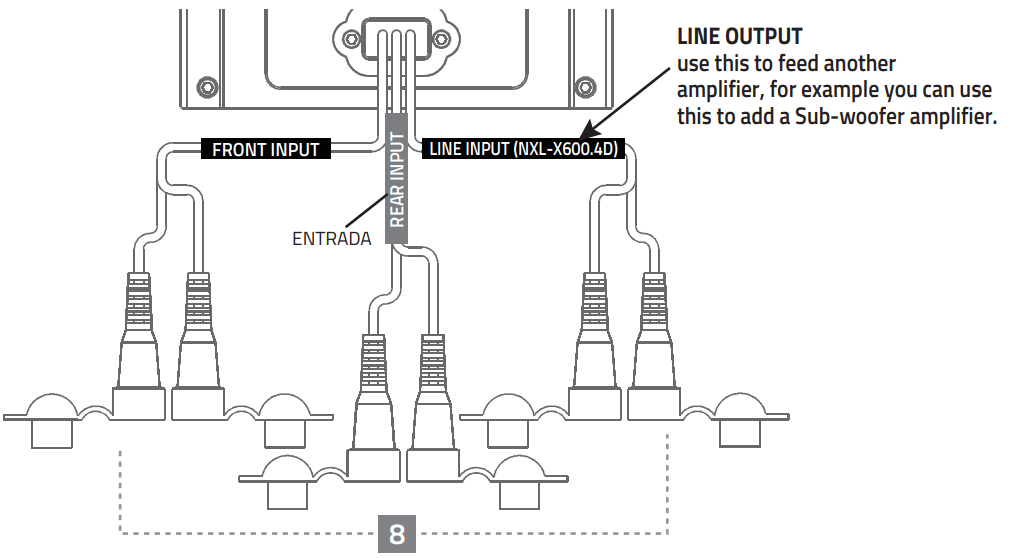 LINE OUTPUT
use this to feed another amplifier, for example you can use this to add a Sub-woofer amplifier.

FRONT INPUT

REAR INPUT

LINE INPUT (NXL-X600.4D)

ENTRADA

8