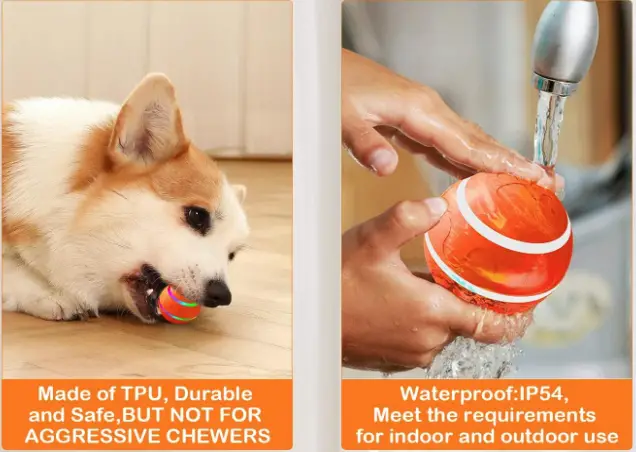 Made of TPU, Durable and Safe,BUT NOT FOR AGGRESSIVE CHEWERS

Waterproof:IP54, Meet the requirements for indoor and outdoor use