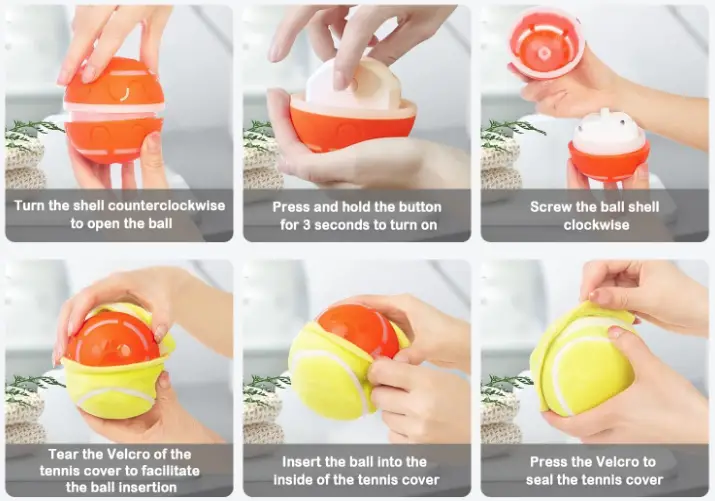 Turn the shell counterclockwise to open the ball

Press and hold the button for 3 seconds to turn on

Screw the ball shell clockwise

Tear the Velcro of the tennis cover to facilitate the ball insertion

Insert the ball into the inside of the tennis cover

Press the Velcro to seal the tennis cover