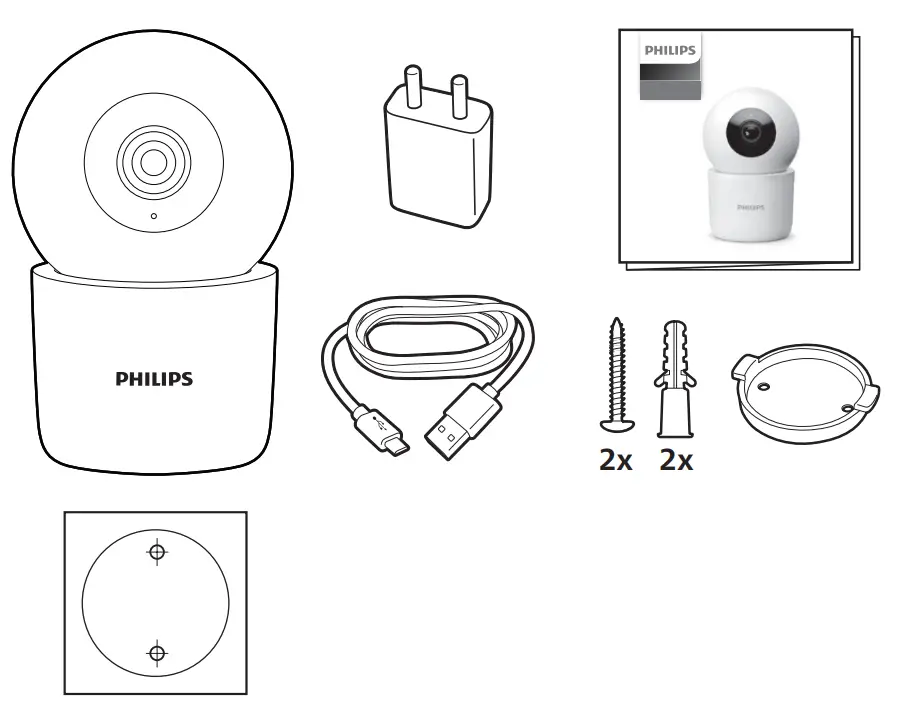 PHILIPS

PHILIPS

PHILIPS

2x 2x