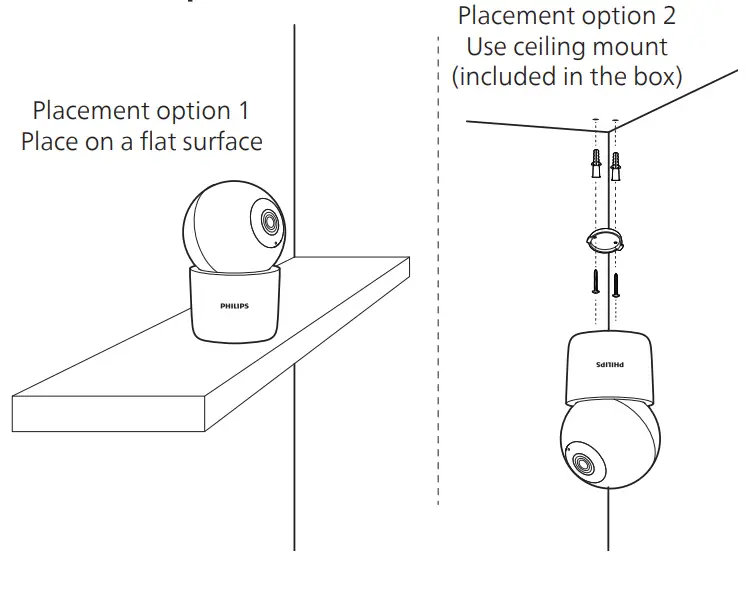 Placement option 1
Place on a flat surface

PHILIPS

Placement option 2
Use ceiling mount
(included in the box)

PHILIPS