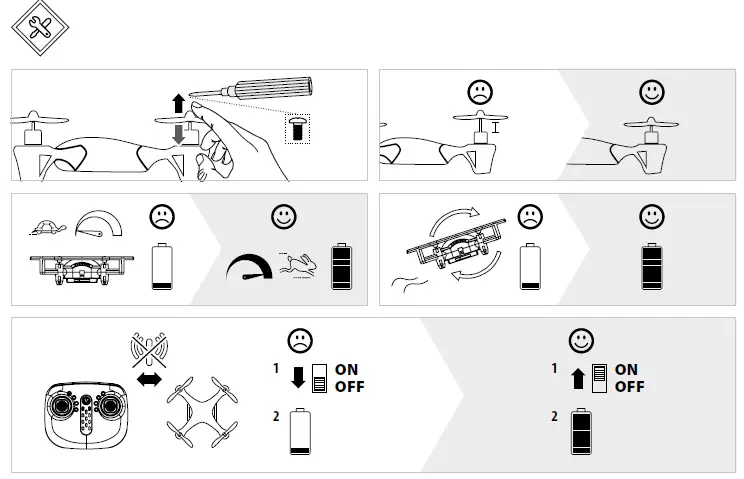 1
ON
OFF
2

1
ON
OFF
2