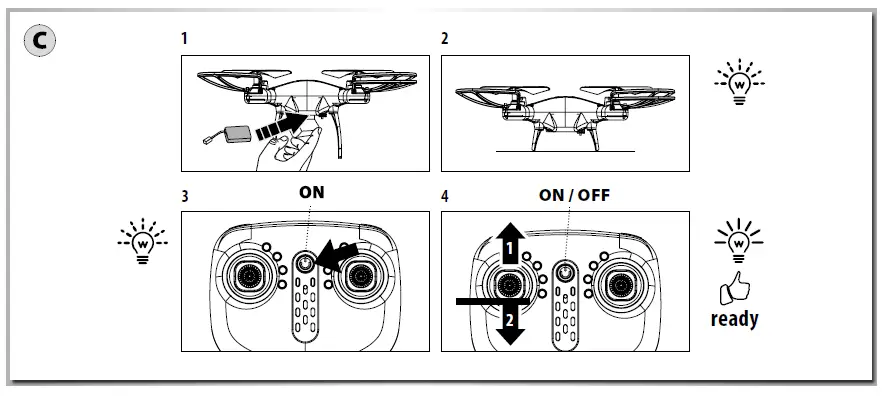 C

1

2

3

ON

4

ON / OFF

1

2

ready