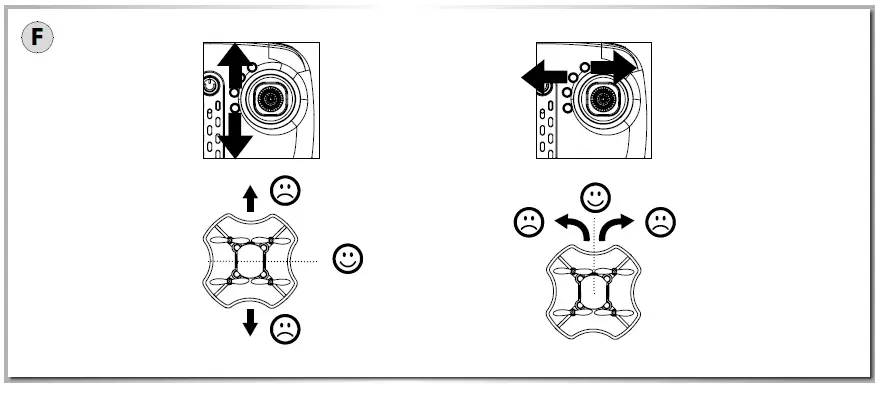 F