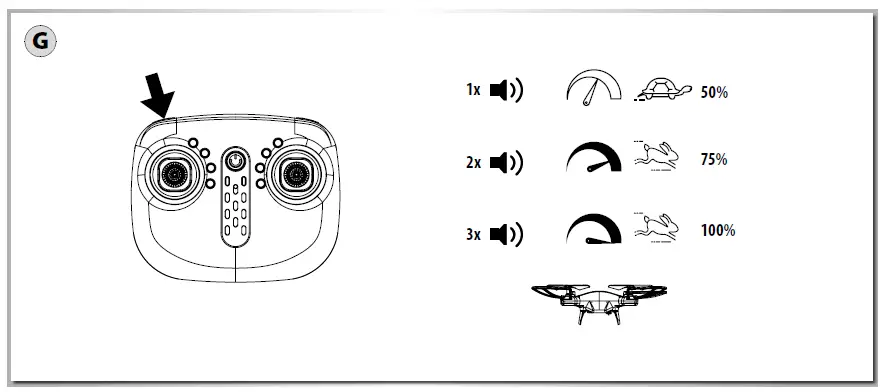 G

1x 50%

2x 75%

3x 100%