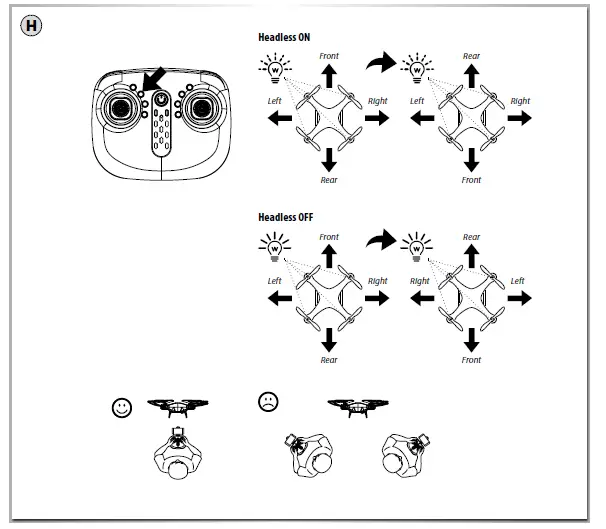 H

Headless ON

W

Front

Left

Right

Rear

W

Rear

Left

Right

Front

Headless OFF

W

Front

Left

Right

Rear

W

Rear

Right

Left

Front